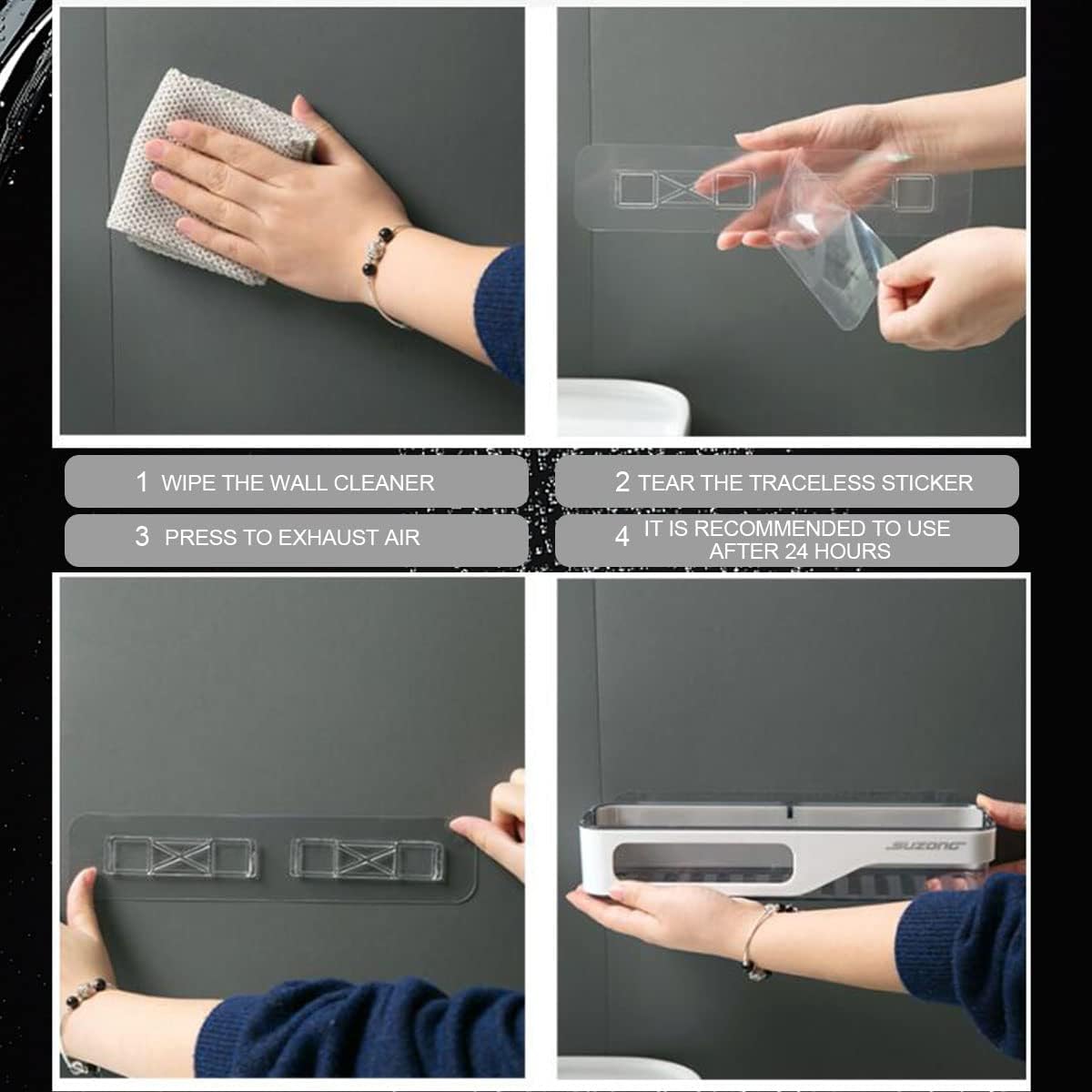 1 WIPE THE WALL CLEANER

2 TEAR THE TRACELESS STICKER

3 PRESS TO EXHAUST AIR

4 IT IS RECOMMENDED TO USE AFTER 24 HOURS

SUZONG