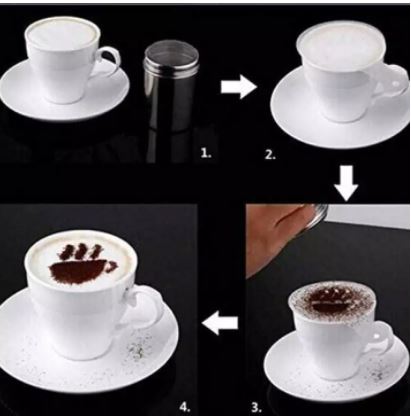 1.

2.

4.

3.