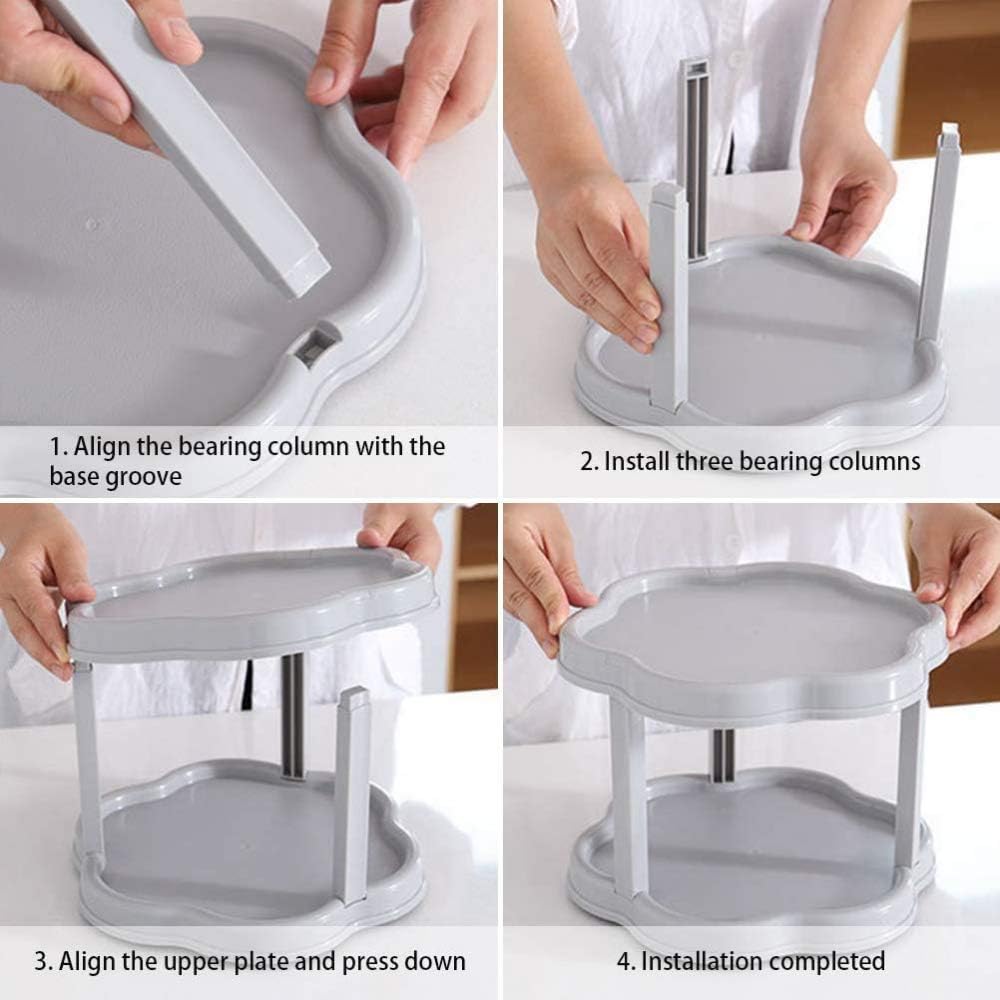 1. Align the bearing column with the base groove

2. Install three bearing columns

3. Align the upper plate and press down

4. Installation completed