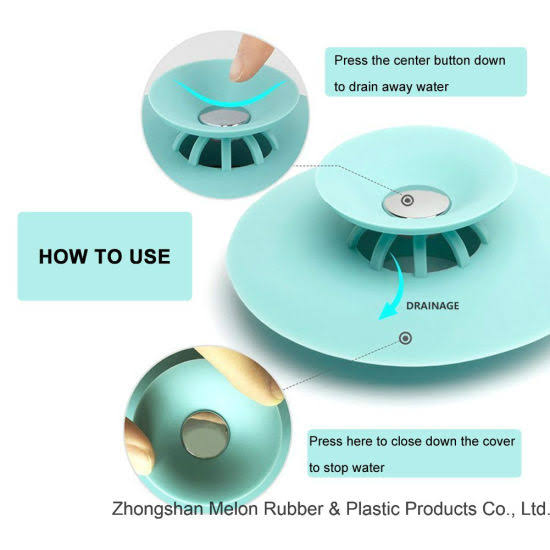 Press the center button down to drain away water

HOW TO USE

DRAINAGE

Press here to close down the cover to stop water

Zhongshan Melon Rubber & Plastic Products Co., Ltd.