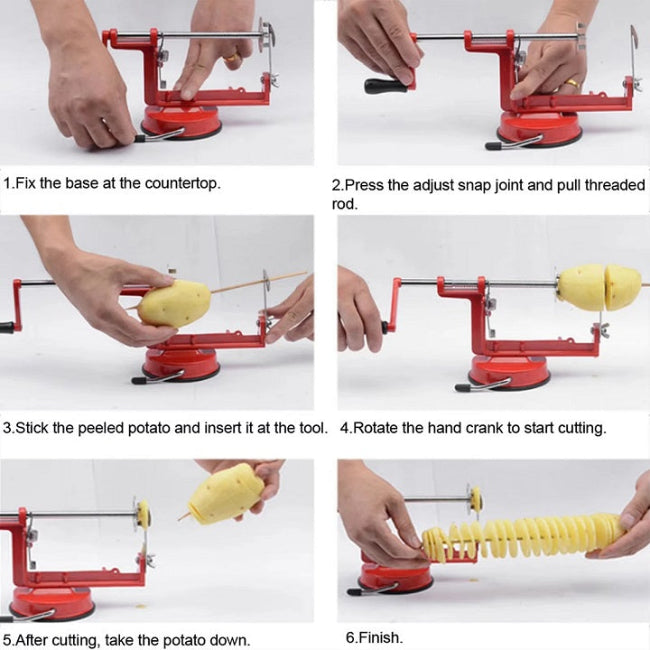 1.Fix the base at the countertop.

2.Press the adjust snap joint and pull threaded rod.

3.Stick the peeled potato and insert it at the tool.

4.Rotate the hand crank to start cutting.

5.After cutting, take the potato down.

6.Finish.