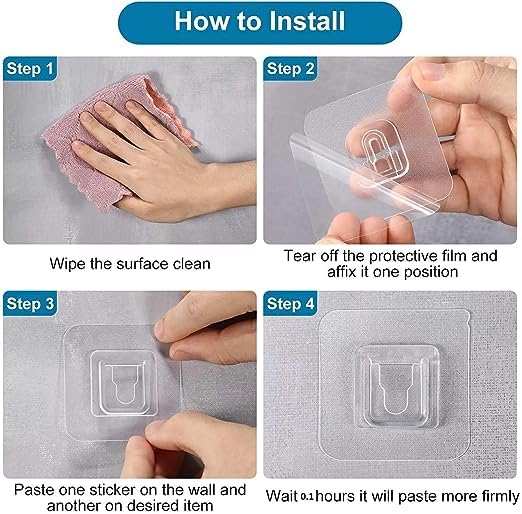 How to Install

Step 1

Wipe the surface clean

Step 2

Tear off the protective film and affix it one position

Step 3

Paste one sticker on the wall and another on desired item

Step 4

Wait 0.1 hours it will paste more firmly