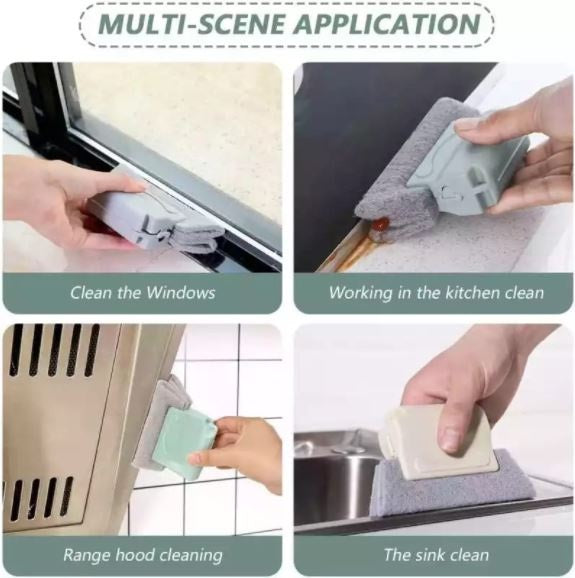 MULTI-SCENE APPLICATION

Clean the Windows

Working in the kitchen clean

Range hood cleaning

The sink clean