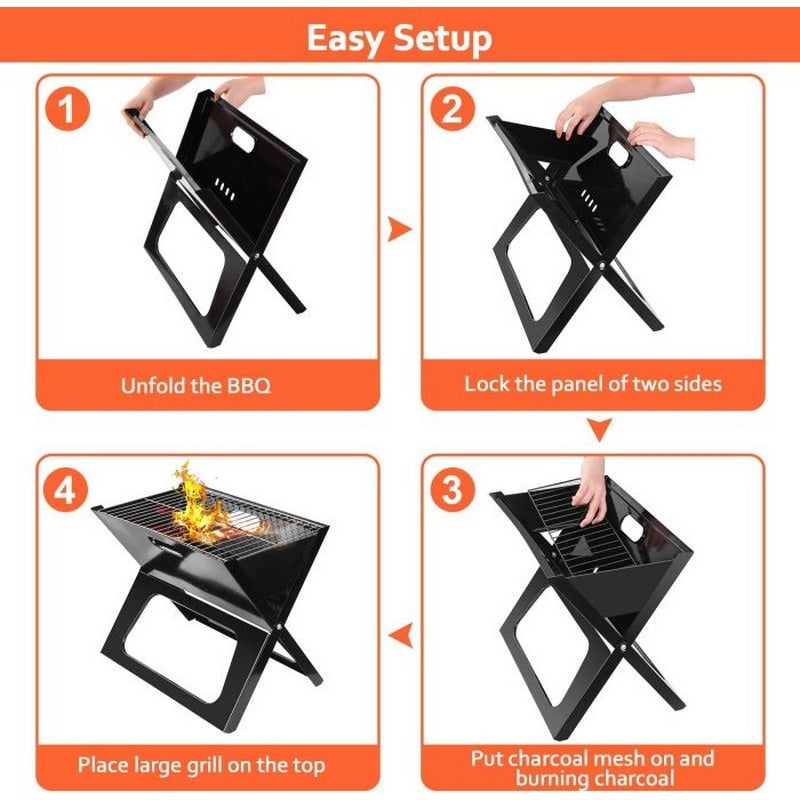 Easy Setup

1

Unfold the BBQ

2

Lock the panel of two sides

3

Put charcoal mesh on and burning charcoal

4

Place large grill on the top