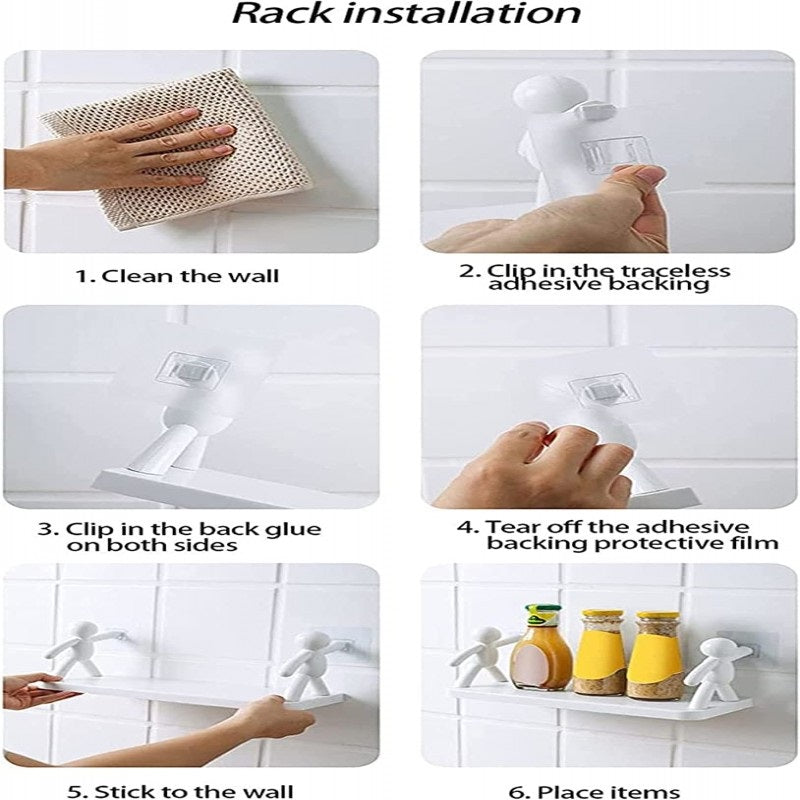 Rack installation

1. Clean the wall

2. Clip in the traceless adhesive backing

3. Clip in the back glue on both sides

4. Tear off the adhesive backing protective film

5. Stick to the wall

6. Place items