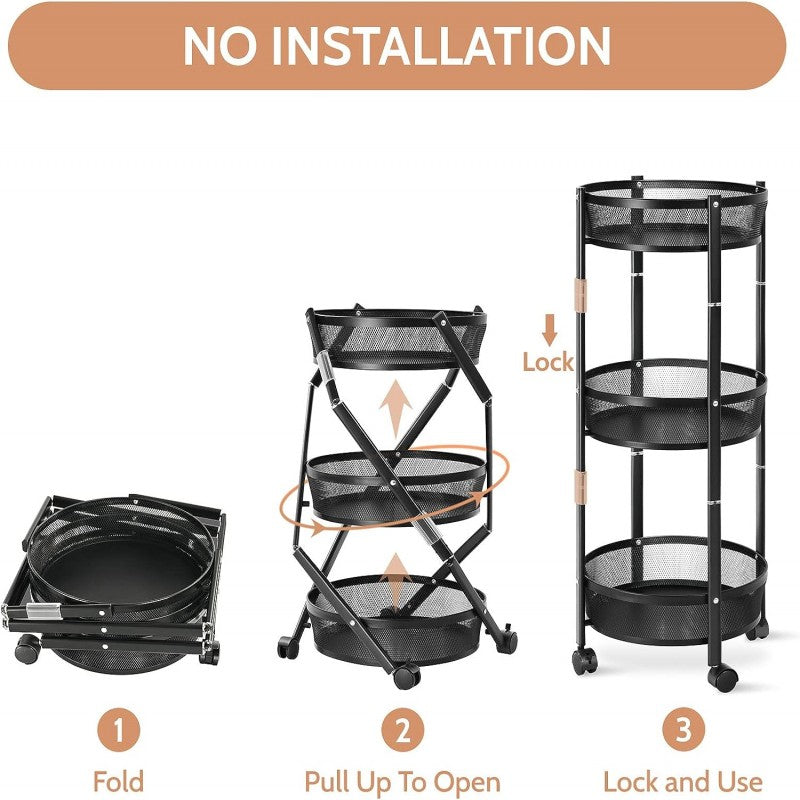 NO INSTALLATION

Lock

1
Fold

2
Pull Up To Open

3
Lock and Use