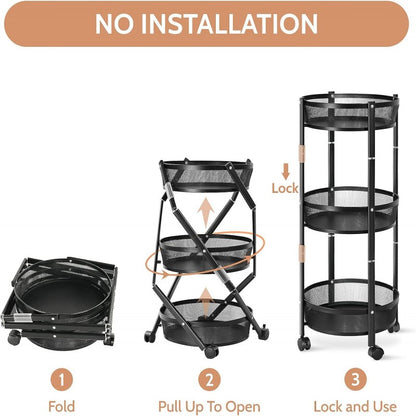 NO INSTALLATION

Lock

1

Fold

2

Pull Up To Open

3

Lock and Use