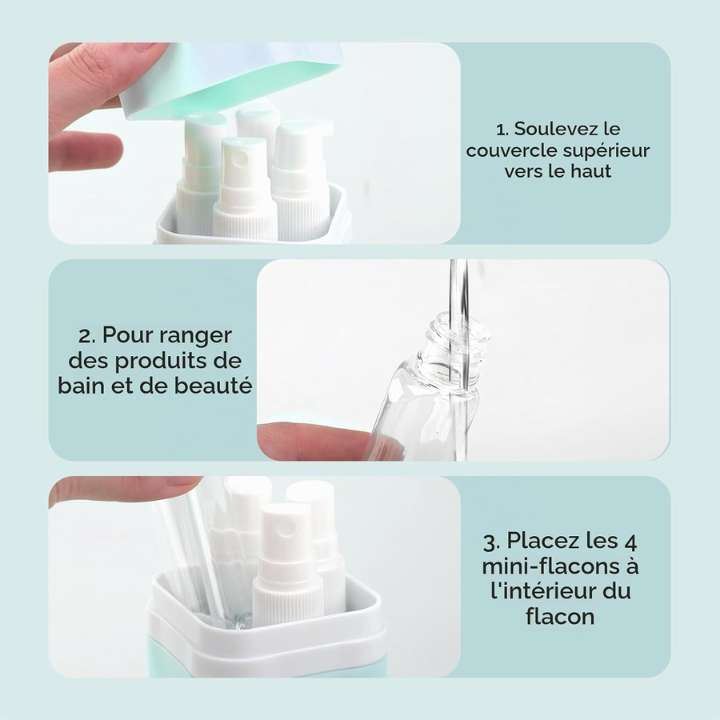 1. Soulevez le couvercle supérieur vers le haut

2. Pour ranger des produits de bain et de beauté

3. Placez les 4 mini-flacons à l'intérieur du flacon