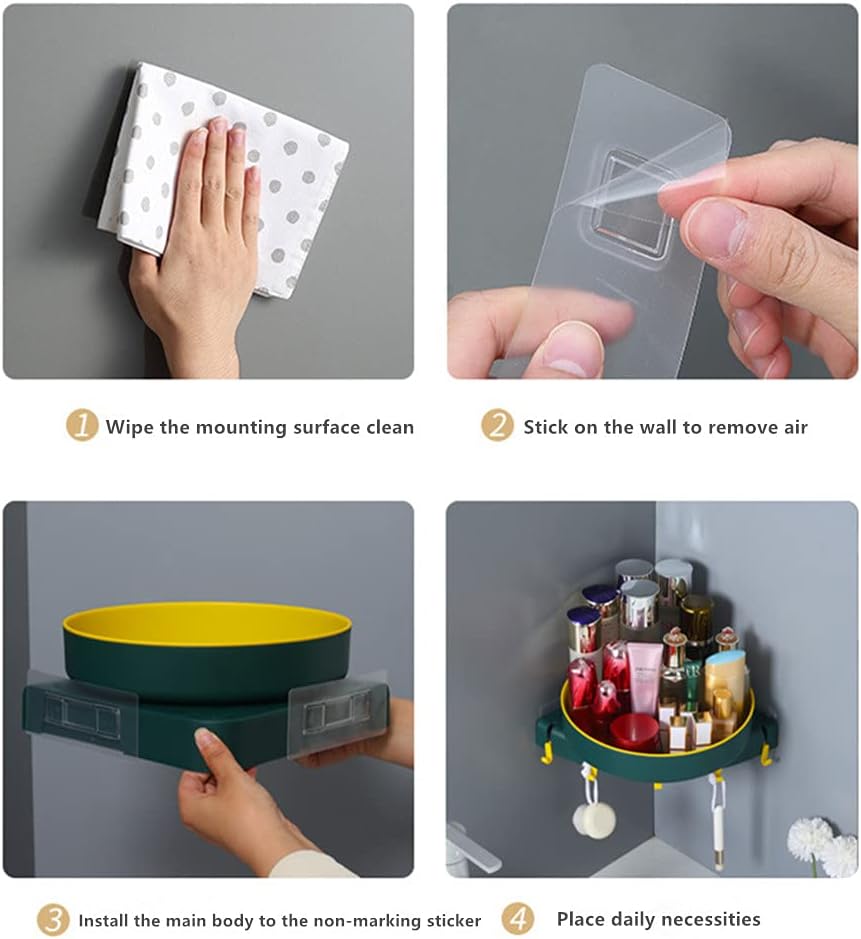 1 Wipe the mounting surface clean

2 Stick on the wall to remove air

3 Install the main body to the non-marking sticker

4 Place daily necessities