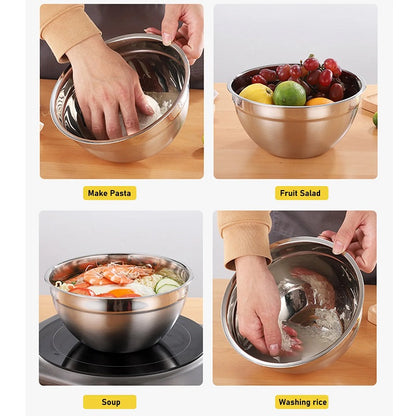 Make Pasta

Fruit Salad

Soup

Washing rice