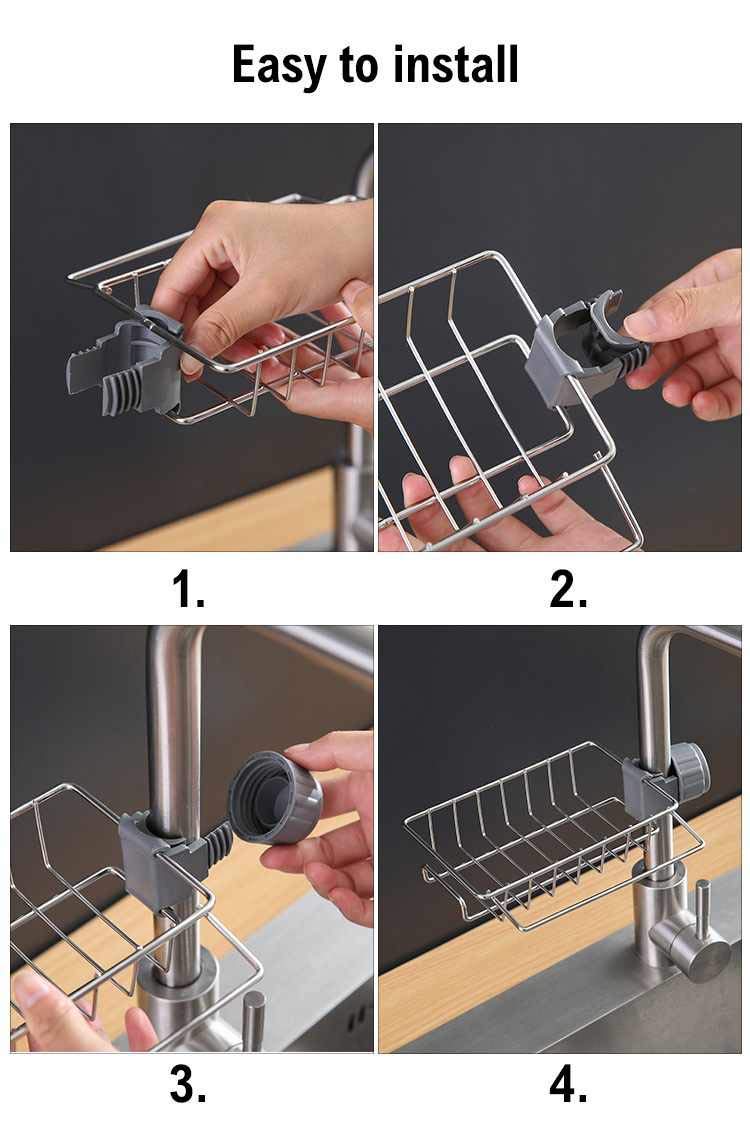 Easy to install

1.

2.

3.

4.