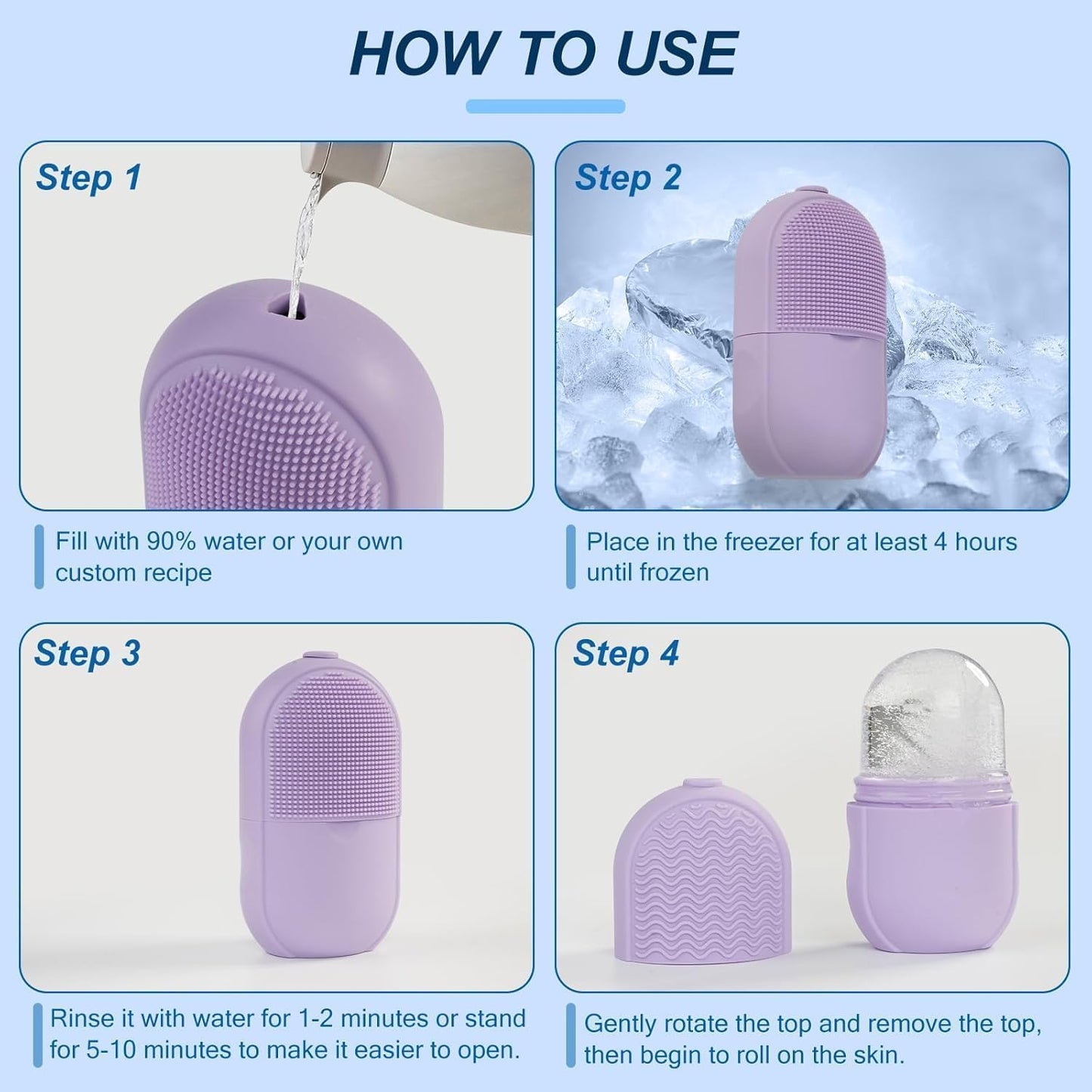 HOW TO USE

Step 1

Fill with 90% water or your own custom recipe

Step 2

Place in the freezer for at least 4 hours until frozen

Step 3

Rinse it with water for 1-2 minutes or stand for 5-10 minutes to make it easier to open.

Step 4

Gently rotate the top and remove the top, then begin to roll on the skin.