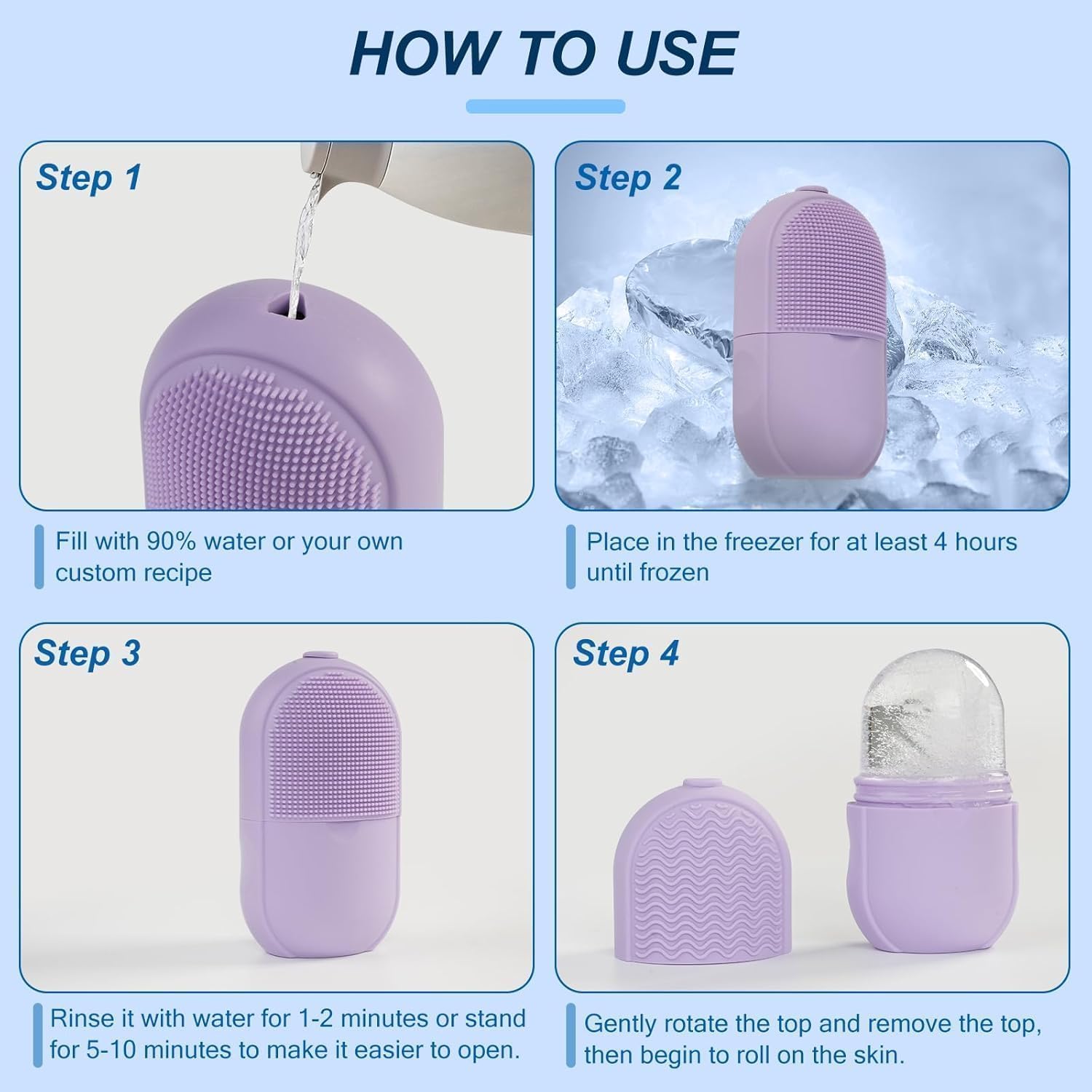 HOW TO USE

Step 1

Fill with 90% water or your own custom recipe

Step 2

Place in the freezer for at least 4 hours until frozen

Step 3

Rinse it with water for 1-2 minutes or stand for 5-10 minutes to make it easier to open.

Step 4

Gently rotate the top and remove the top, then begin to roll on the skin.