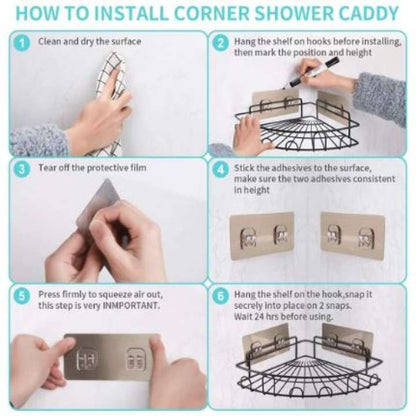 HOW TO INSTALL CORNER SHOWER CADDY

1 Clean and dry the surface

2 Hang the shelf on hooks before installing, then mark the position and height

3 Tear off the protective film

4 Stick the adhesives to the surface, make sure the two adhesives consistent in height

5 Press firmly to squeeze air out, this step is very INMPORTANT.

6 Hang the shelf on the hook,snap it secrely into place on 2 snaps. Wait 24 hrs before using.