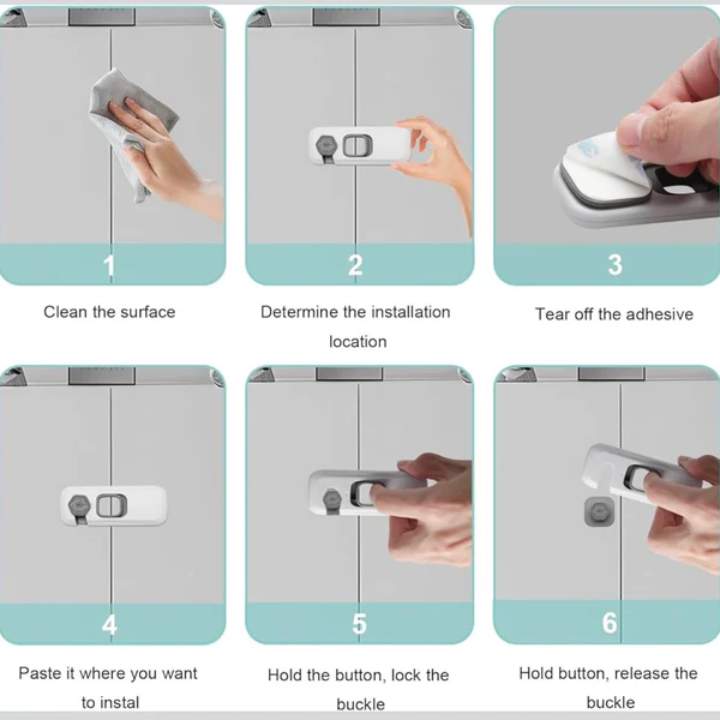 1

Clean the surface

2

Determine the installation location

3

Tear off the adhesive

4

Paste it where you want to instal

5

Hold the button, lock the buckle

6

Hold button, release the buckle