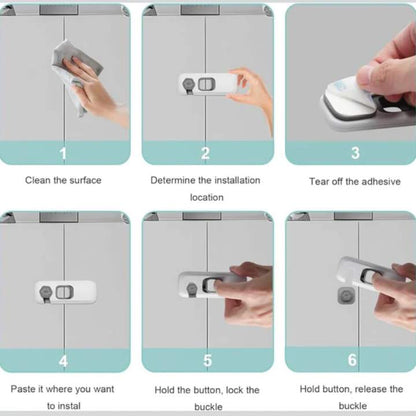 1

Clean the surface

2

Determine the installation location

3

Tear off the adhesive

4

Paste it where you want to instal

5

Hold the button, lock the buckle

6

Hold button, release the buckle