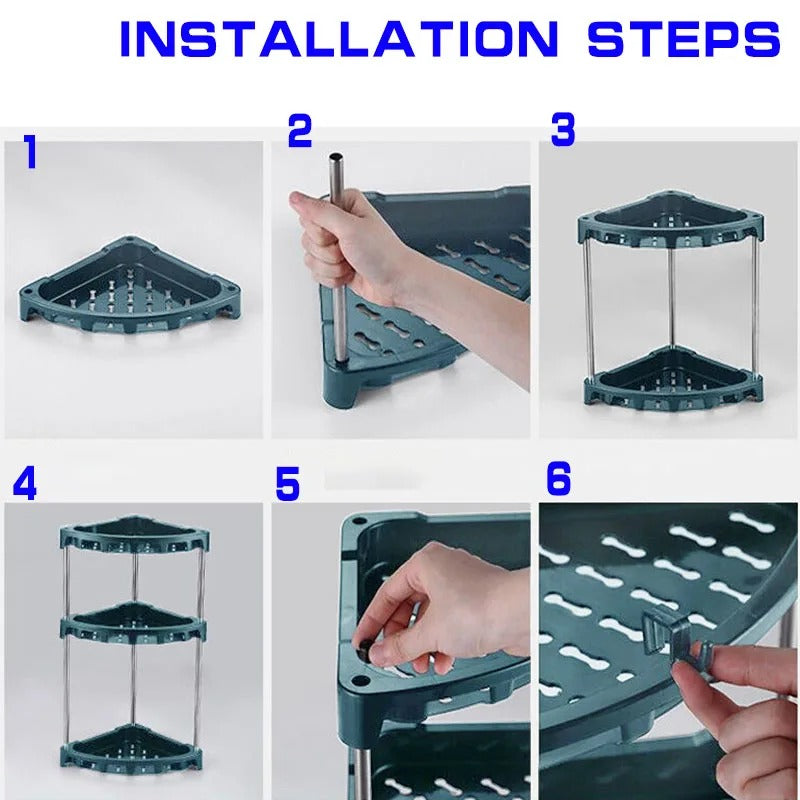 INSTALLATION STEPS

1

2

3

4

5

6