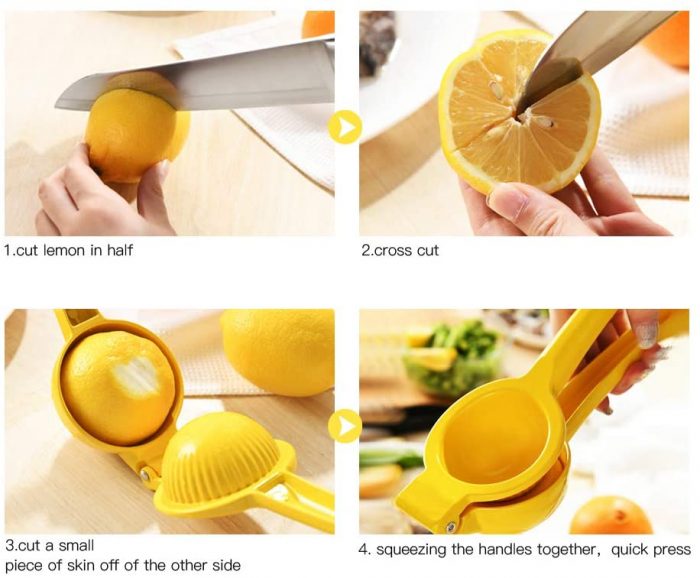 1.cut lemon in half

2.cross cut

3.cut a small piece of skin off of the other side

4. squeezing the handles together, quick press