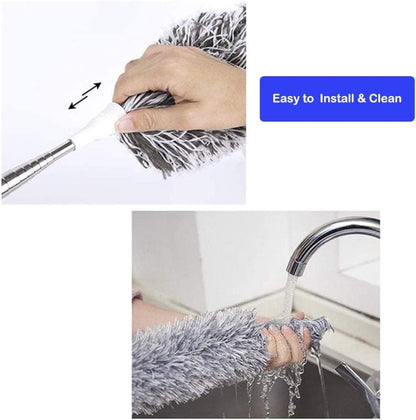 Easy to Install & Clean