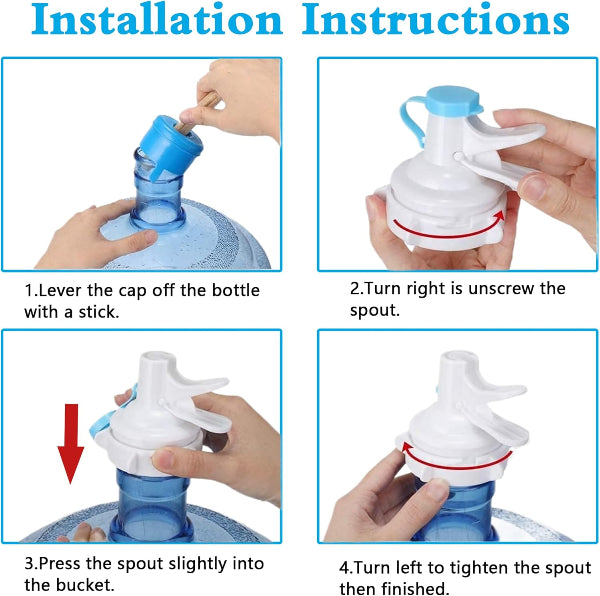 Installation Instructions

1.Lever the cap off the bottle with a stick.

2.Turn right is unscrew the spout.

3.Press the spout slightly into the bucket.

4.Turn left to tighten the spout then finished.