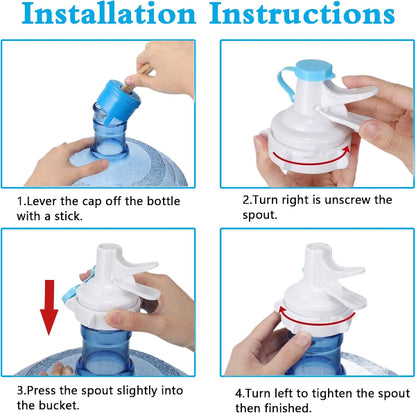 Installation Instructions

1.Lever the cap off the bottle with a stick.

2.Turn right is unscrew the spout.

3.Press the spout slightly into the bucket.

4.Turn left to tighten the spout then finished.