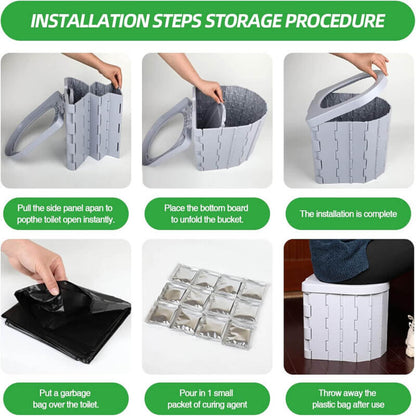 INSTALLATION STEPS STORAGE PROCEDURE

Pull the side panel apan to popthe toilet open instantly.

Place the bottom board to unfold the bucket.

The installation is complete

Put a garbage bag over the toilet.

Pour in 1 small packet of curing agent

Throw away the plastic bag after use