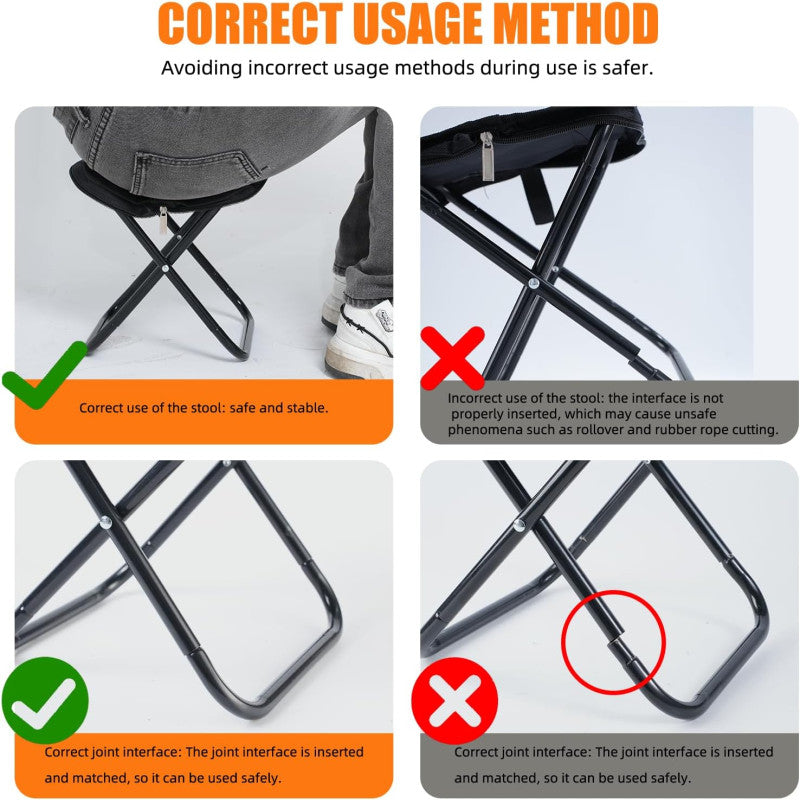 CORRECT USAGE METHOD

Avoiding incorrect usage methods during use is safer.

Correct use of the stool: safe and stable.

Incorrect use of the stool: the interface is not properly inserted, which may cause unsafe phenomena such as rollover and rubber rope cutting.

Correct joint interface: The joint interface is inserted and matched, so it can be used safely.

Correct joint interface: The joint interface is inserted and matched, so it can be used safely.