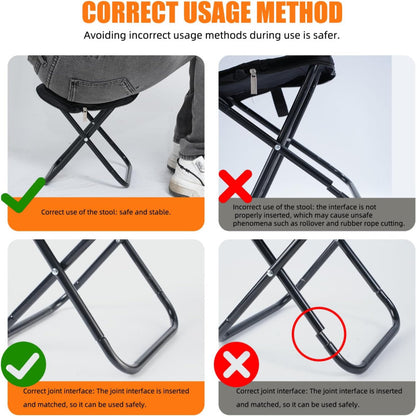 CORRECT USAGE METHOD

Avoiding incorrect usage methods during use is safer.

Correct use of the stool: safe and stable.

Incorrect use of the stool: the interface is not properly inserted, which may cause unsafe phenomena such as rollover and rubber rope cutting.

Correct joint interface: The joint interface is inserted and matched, so it can be used safely.

Correct joint interface: The joint interface is inserted and matched, so it can be used safely.