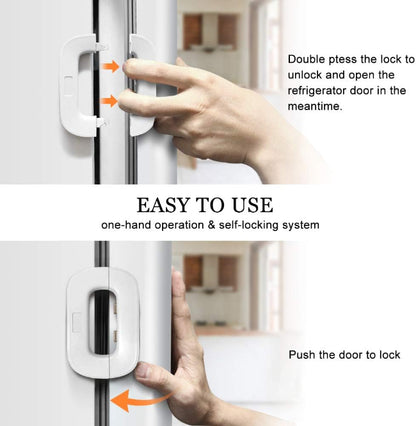 Double ptess the lock to unlock and open the refrigerator door in the meantime.

EASY TO USE
one-hand operation & self-locking system

Push the door to lock