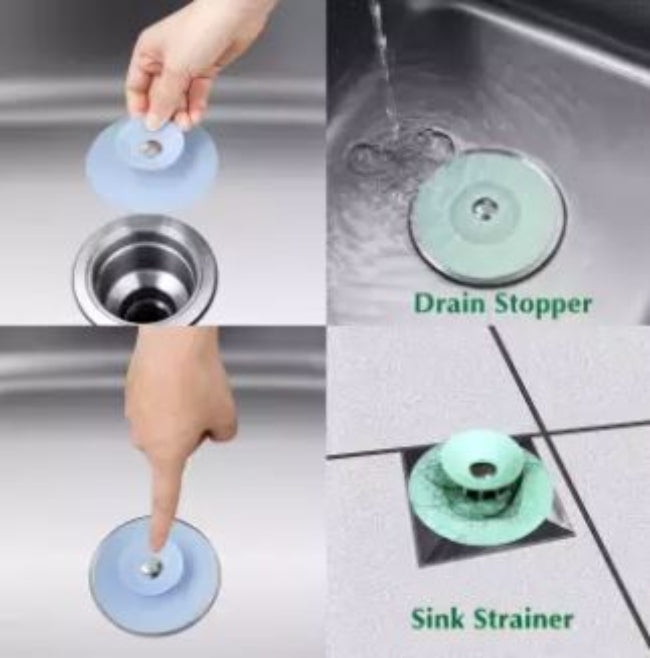 Drain Stopper

Sink Strainer