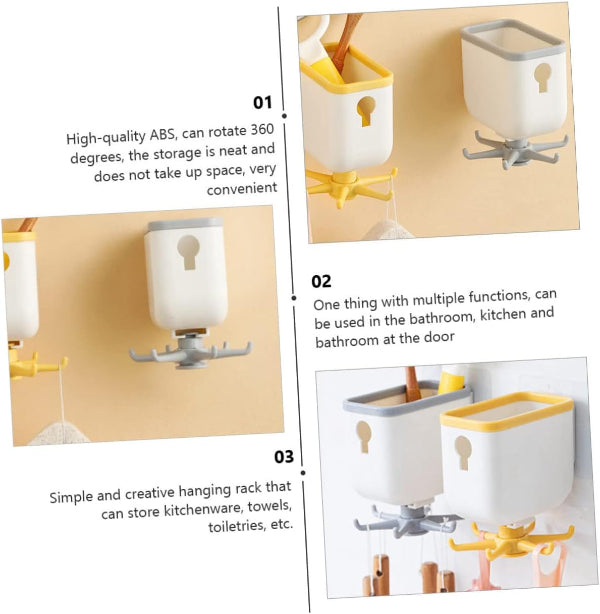 01

High-quality ABS, can rotate 360 degrees, the storage is neat and does not take up space, very convenient

02

One thing with multiple functions, can be used in the bathroom, kitchen and bathroom at the door

03

Simple and creative hanging rack that can store kitchenware, towels, toiletries, etc.