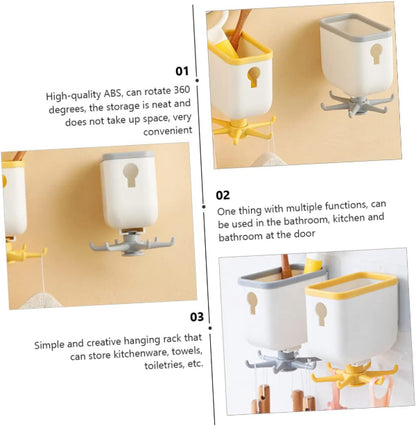 01

High-quality ABS, can rotate 360 degrees, the storage is neat and does not take up space, very convenient

02

One thing with multiple functions, can be used in the bathroom, kitchen and bathroom at the door

03

Simple and creative hanging rack that can store kitchenware, towels, toiletries, etc.